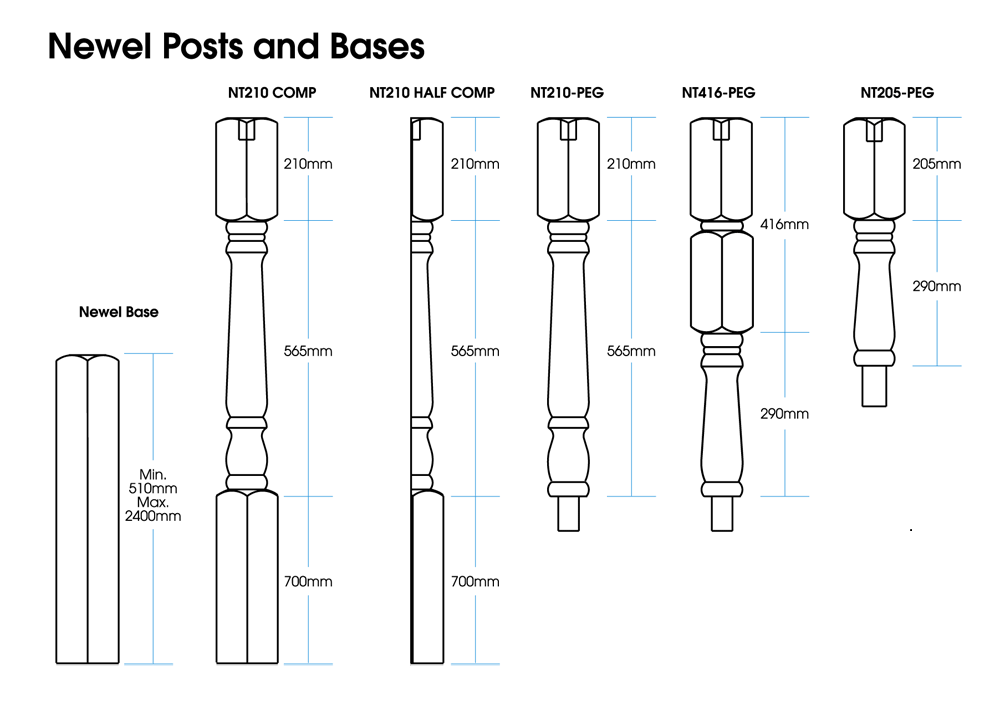 Newel Posts and Bases

Newel Base

Min. 510mm Max. 2400mm

NT210 COMP

210mm

565mm

700mm

NT210 HALF COMP

210mm

565mm

700mm

NT210-PEG

210mm

565mm

NT416-PEG

416mm

290mm

NT205-PEG

205mm

290mm